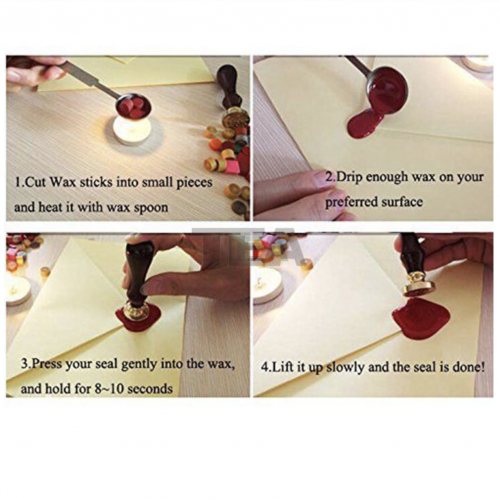 1.Cut Wax sticks into small pieces and heat it with wax spoon

2.Drip enough wax on your preferred surface

3.Press your seal gently into the wax, and hold for 8~10 seconds

4.Lift it up slowly and the seal is done!